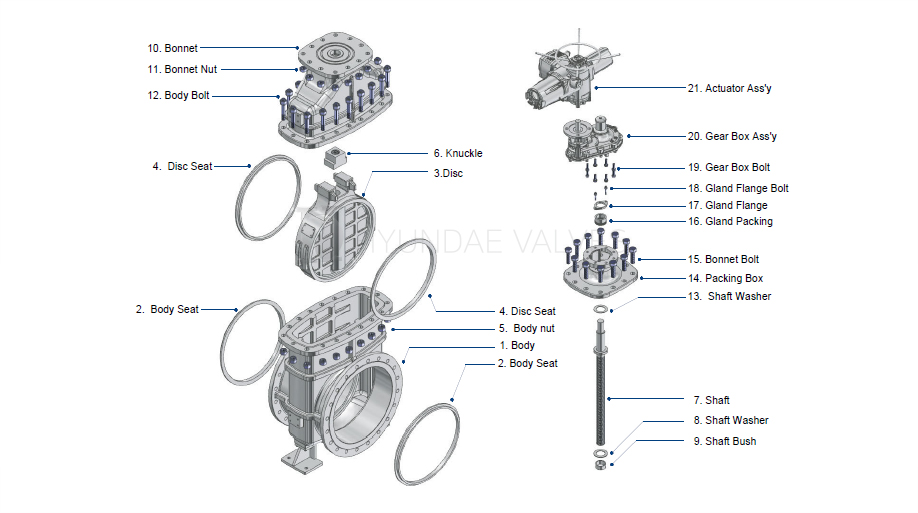 10. Bonnet
11. Bonnet Nut
12. Body Bolt
4. Disc Seat
6. Knuckle
3.Disc
2. Body Seat
4. Disc Seat
5. Body nut
1. Body
2. Body Seat

HYUNDAE VALVE

21. Actuator Ass'y
20. Gear Box Ass'y
19. Gear Box Bolt
18. Gland Flange Bolt
17. Gland Flange
16. Gland Packing
15. Bonnet Bolt
14. Packing Box
13. Shaft Washer
7. Shaft
8. Shaft Washer
9. Shaft Bush