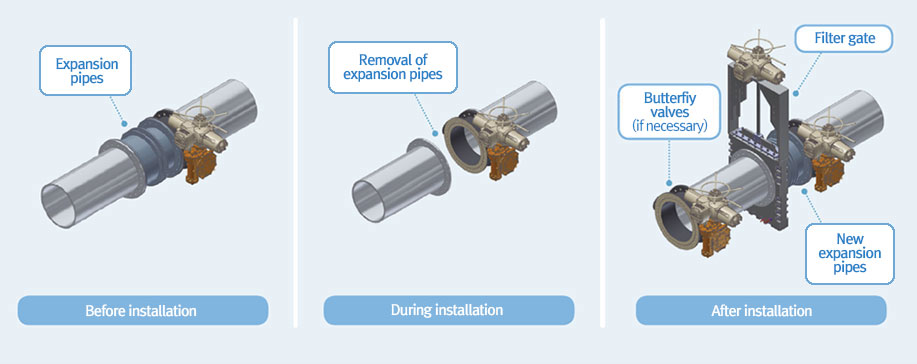 Expansion pipes

Before installation

Removal of expansion pipes

During installation

Filter gate

Butterfiy valves (if necessary)

New expansion pipes

After installation